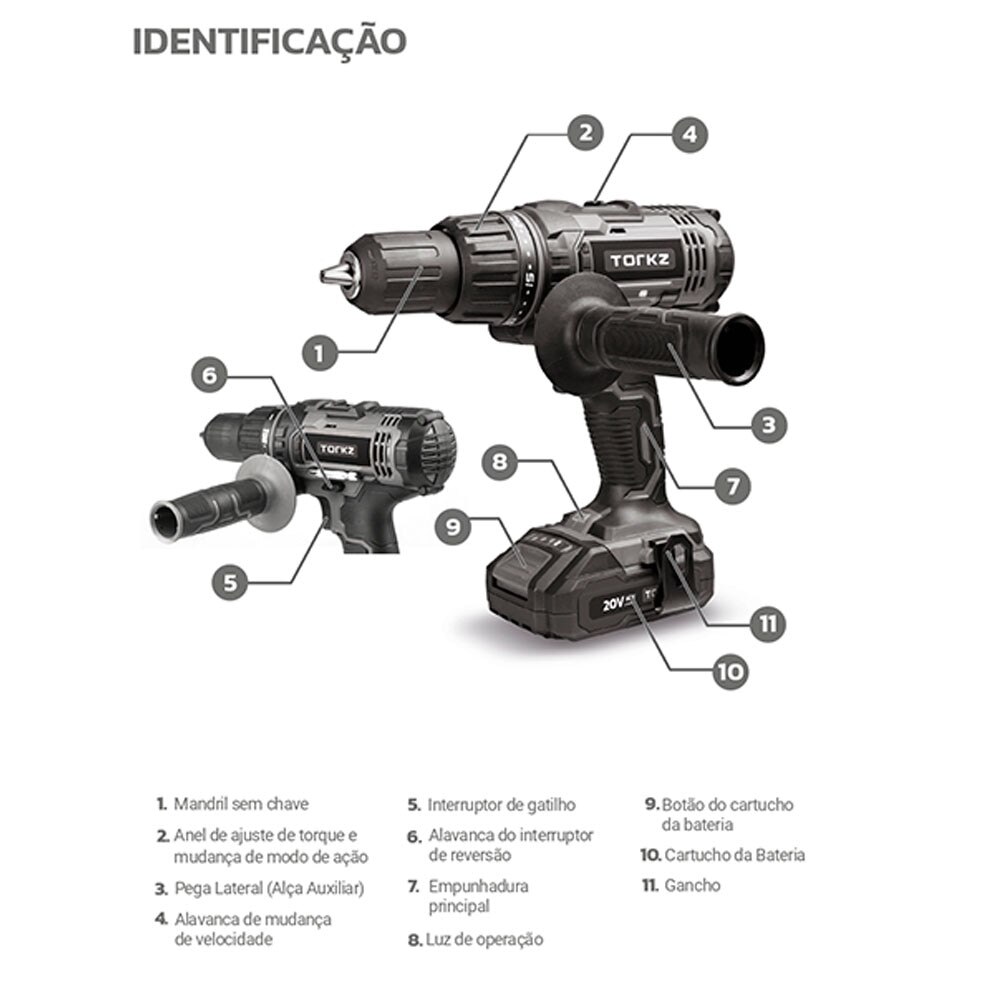 IDENTIFICAÇÃO

2
4
TORKZ
1
6
TORKZ
3
8
7
9
5
20V
11
10

1. Mandril sem chave
2. Anel de ajuste de torque e mudança de modo de ação
3. Pega Lateral (Alça Auxiliar)
4. Alavanca de mudança de velocidade

5. Interruptor de gatilho
6. Alavanca do interruptor de reversão
7. Empunhadura principal
8. Luz de operação

9. Botão do cartucho da bateria
10. Cartucho da Bateria
11. Gancho